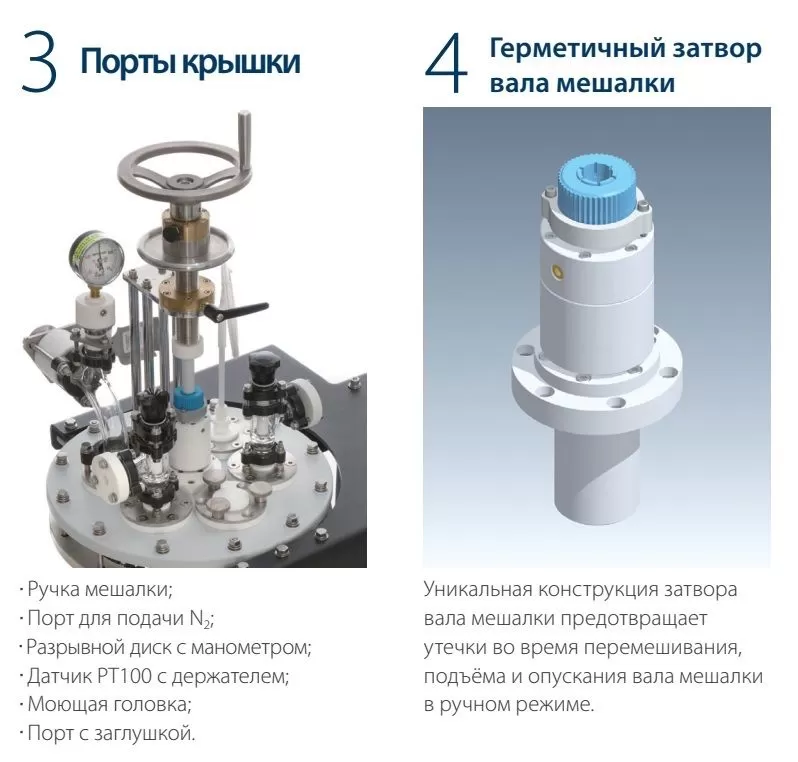 3 Порты крышки

· Ручка мешалки;
· Порт для подачи $N_2$;
· Разрывной диск с манометром;
· Датчик PT100 с держателем;
· Моющая головка;
· Порт с заглушкой.

4 Герметичный затвор вала мешалки

Уникальная конструкция затвора вала мешалки предотвращает утечки во время перемешивания, подъёма и опускания вала мешалки в ручном режиме.